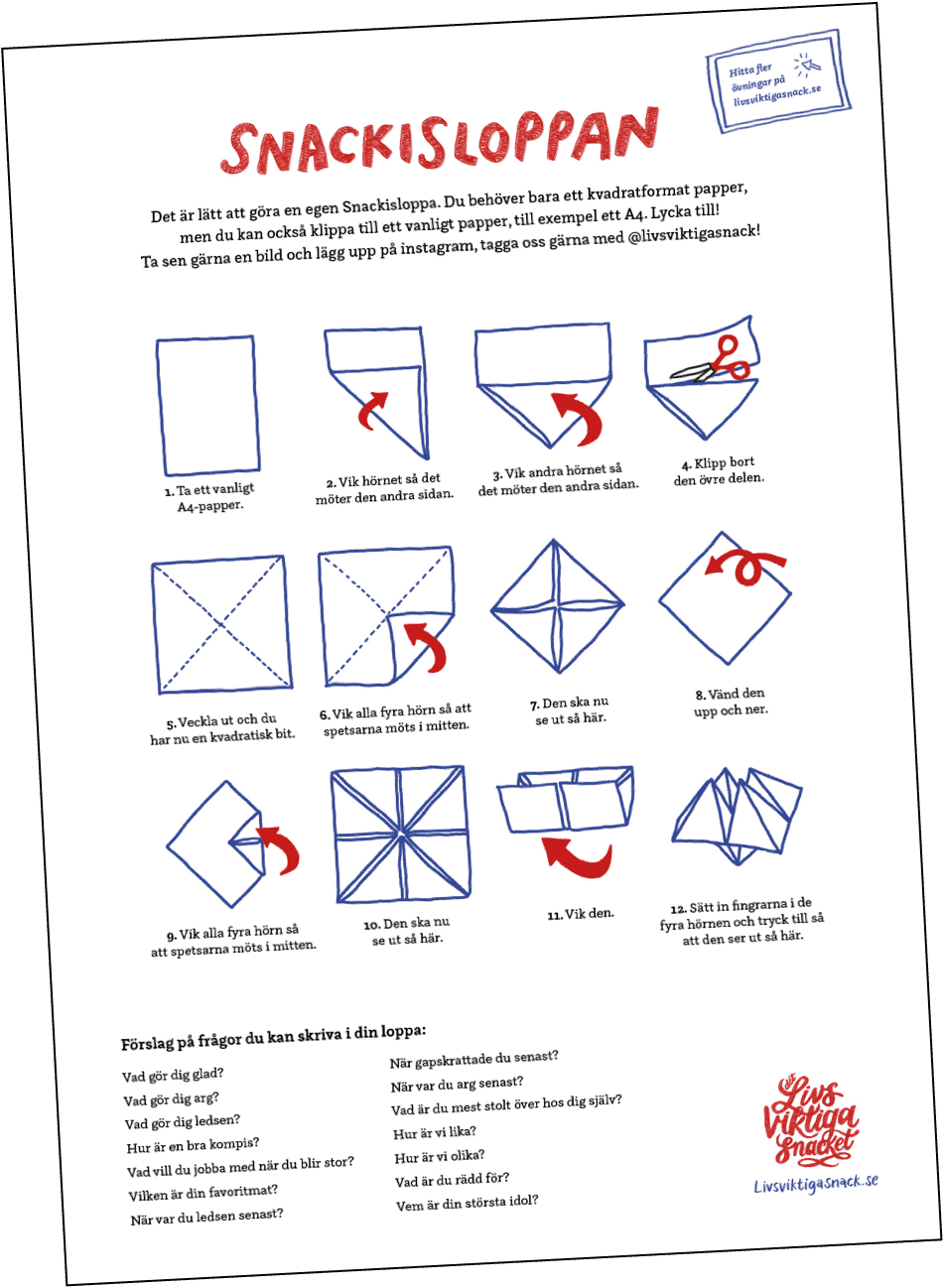 Hitta fler övningar på livsviktigasnack.se

SNACKISLOPPAN

Det är lätt att göra en egen Snackisloppa. Du behöver bara ett kvadratformat papper, men du kan också klippa till ett vanligt papper, till exempel ett A4. Lycka till! Ta sen gärna en bild och lägg upp på instagram, tagga oss gärna med @livsviktigasnack!

1. Ta ett vanligt A4-papper.

2. Vik hörnet så det möter den andra sidan.

3. Vik andra hörnet så det möter den andra sidan.

4. Klipp bort den övre delen.

5. Veckla ut och du har nu en kvadratisk bit.

6. Vik alla fyra hörn så att spetsarna möts i mitten.

7. Den ska nu se ut så här.

8. Vänd den upp och ner.

9. Vik alla fyra hörn så att spetsarna möts i mitten.

10. Den ska nu se ut så här.

11. Vik den.

12. Sätt in fingrarna i de fyra hörnen och tryck till så att den ser ut så här.

Förslag på frågor du kan skriva i din loppa:

Vad gör dig glad?
Vad gör dig arg?
Vad gör dig ledsen?
Hur är en bra kompis?
Vad vill du jobba med när du blir stor?
Vilken är din favoritmat?
När var du ledsen senast?

När gapskrattade du senast?
När var du arg senast?
Vad är du mest stolt över hos dig själv?
Hur är vi lika?
Hur är vi olika?
Vad är du rädd för?
Vem är din största idol?

Livs Viktiga Snacket
Livsviktigasnack.se